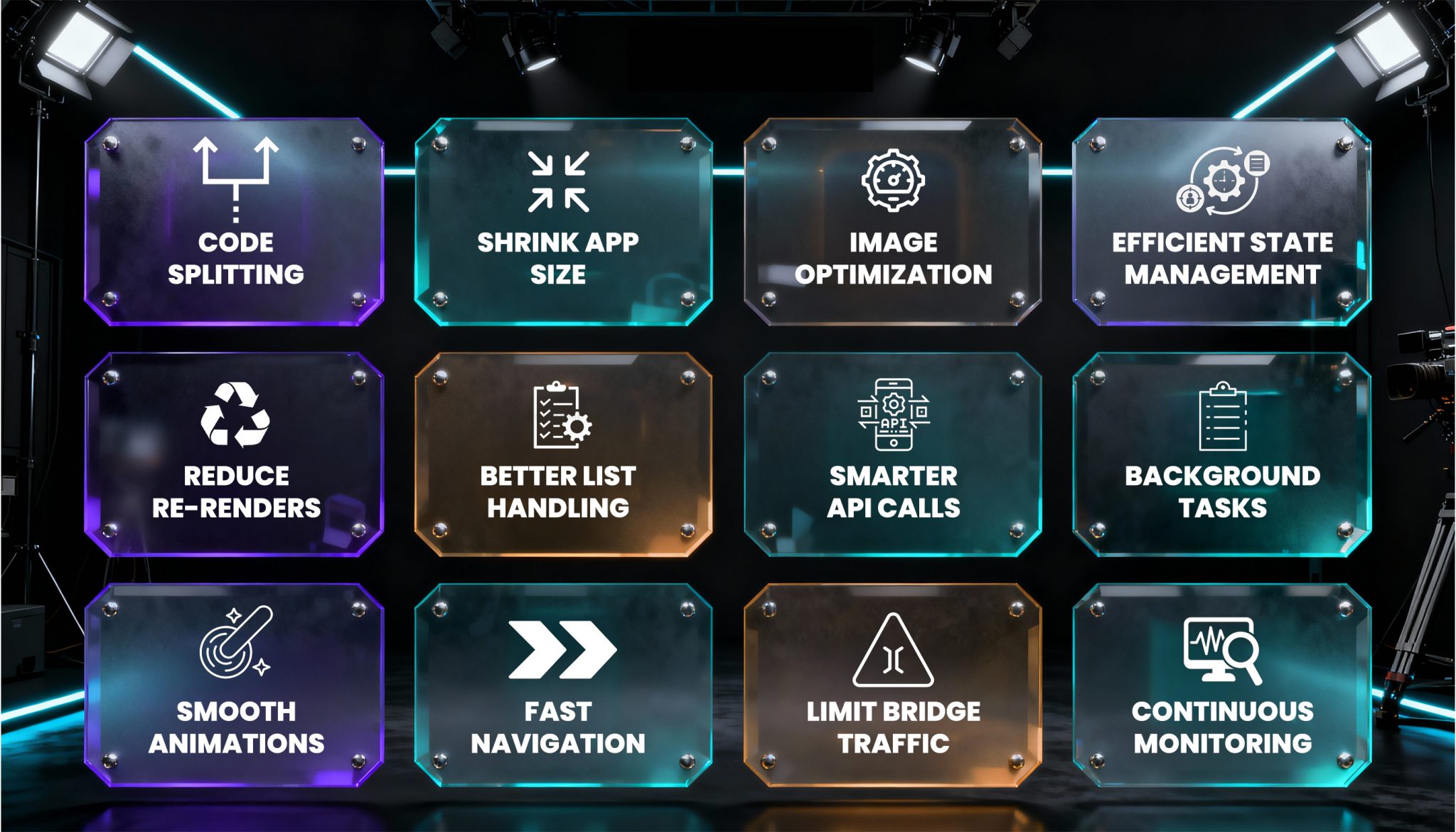 CODE SPLITTING

SHRINK APP SIZE

IMAGE OPTIMIZATION

EFFICIENT STATE MANAGEMENT

REDUCE RE-RENDERS

BETTER LIST HANDLING

API

SMARTER API CALLS

BACKGROUND TASKS

SMOOTH ANIMATIONS

FAST NAVIGATION

LIMIT BRIDGE TRAFFIC

CONTINUOUS MONITORING